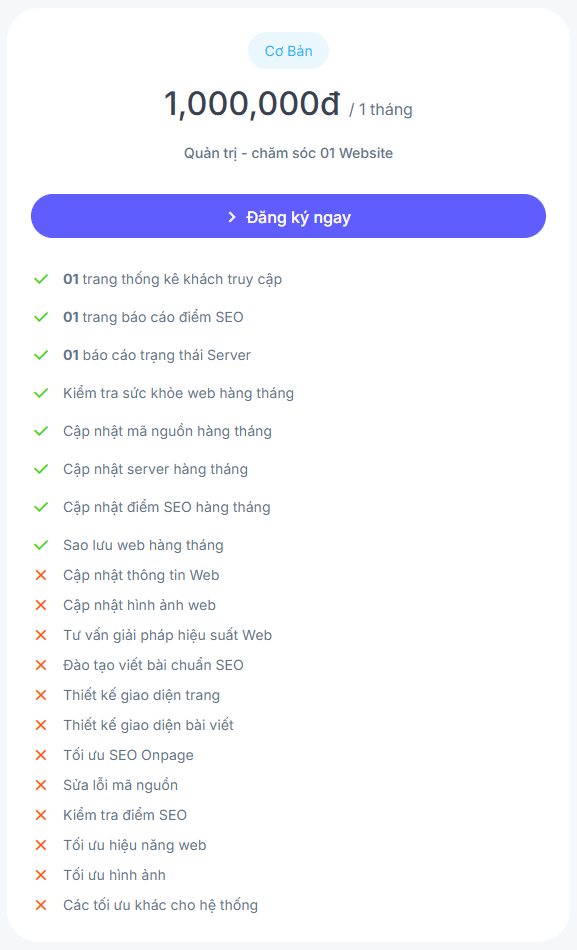 Cơ Bản

1,000,000đ / 1 tháng

Quản trị - chăm sóc 01 Website

Đăng ký ngay

01 trang thống kê khách truy cập
01 trang báo cáo điểm SEO
01 báo cáo trạng thái Server
Kiểm tra sức khỏe web hàng tháng
Cập nhật mã nguồn hàng tháng
Cập nhật server hàng tháng
Cập nhật điểm SEO hàng tháng
Sao lưu web hàng tháng
Cập nhật thông tin Web
Cập nhật hình ảnh web
Tư vấn giải pháp hiệu suất Web
Đào tạo viết bài chuẩn SEO
Thiết kế giao diện trang
Thiết kế giao diện bài viết
Tối ưu SEO Onpage
Sửa lỗi mã nguồn
Kiểm tra điểm SEO
Tối ưu hiệu năng web
Tối ưu hình ảnh
Các tối ưu khác cho hệ thống